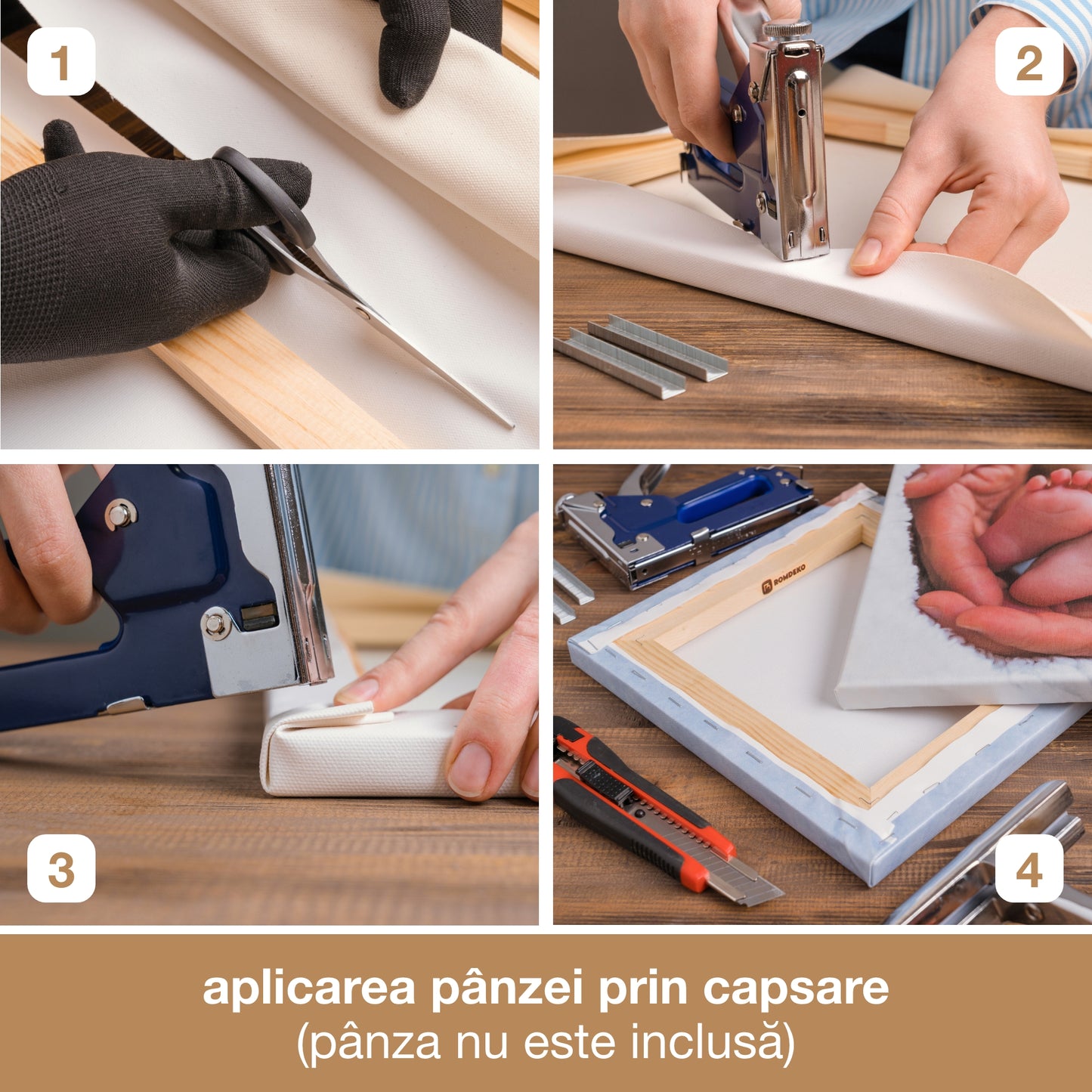 1

2

3

ROMDEKO

4

aplicarea pânzei prin capsare
(pânza nu este inclusă)